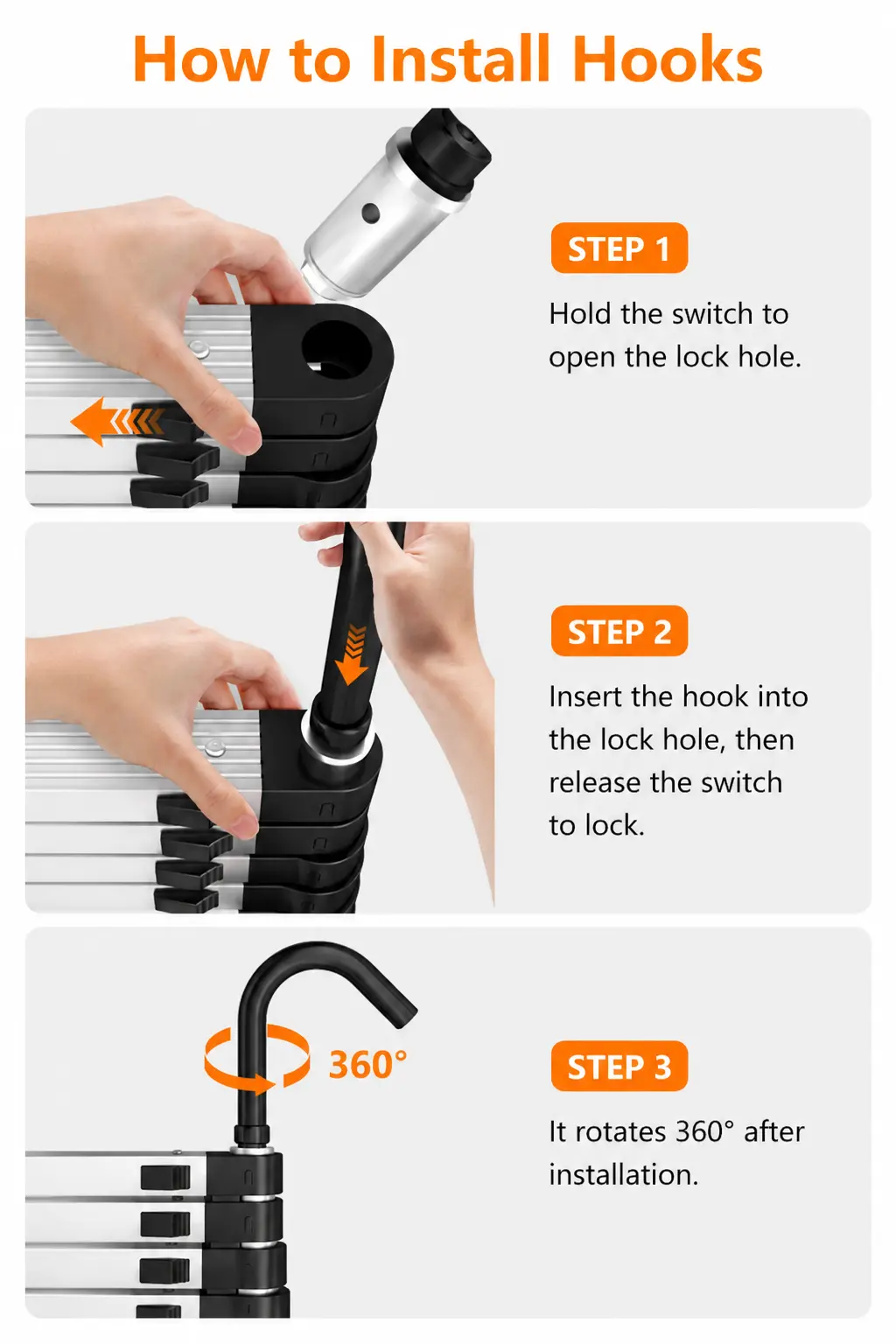 How to Install Hooks

STEP 1

Hold the switch to open the lock hole.

STEP 2

Insert the hook into the lock hole, then release the switch to lock.

360°

STEP 3

It rotates 360° after installation.